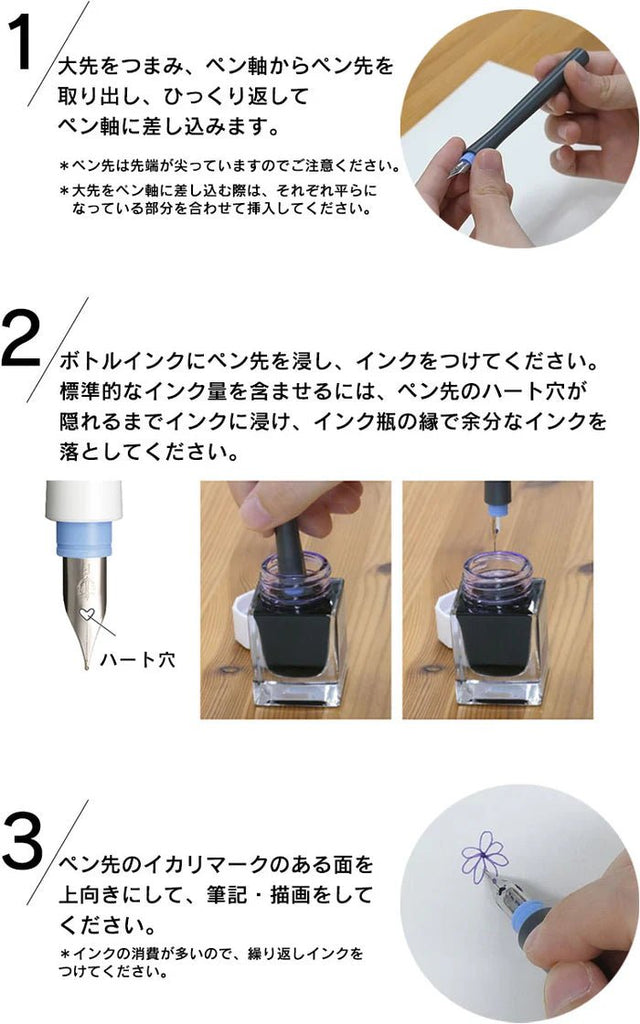 1

大先をつまみ、ペン軸からペン先を取り出し、ひっくり返してペン軸に差し込みます。

＊ペン先は先端が尖っていますのでご注意ください。
＊大先をペン軸に差し込む際は、それぞれ平らになっている部分を合わせて挿入してください。

2

ボトルインクにペン先を浸し、インクをつけてください。標準的なインク量を含ませるには、ペン先のハート穴が隠れるまでインクに浸け、インク瓶の縁で余分なインクを落としてください。

ハート穴

3

ペン先のイカリマークのある面を上向きにして、筆記・描画をしてください。

＊インクの消費が多いので、繰り返しインクをつけてください。