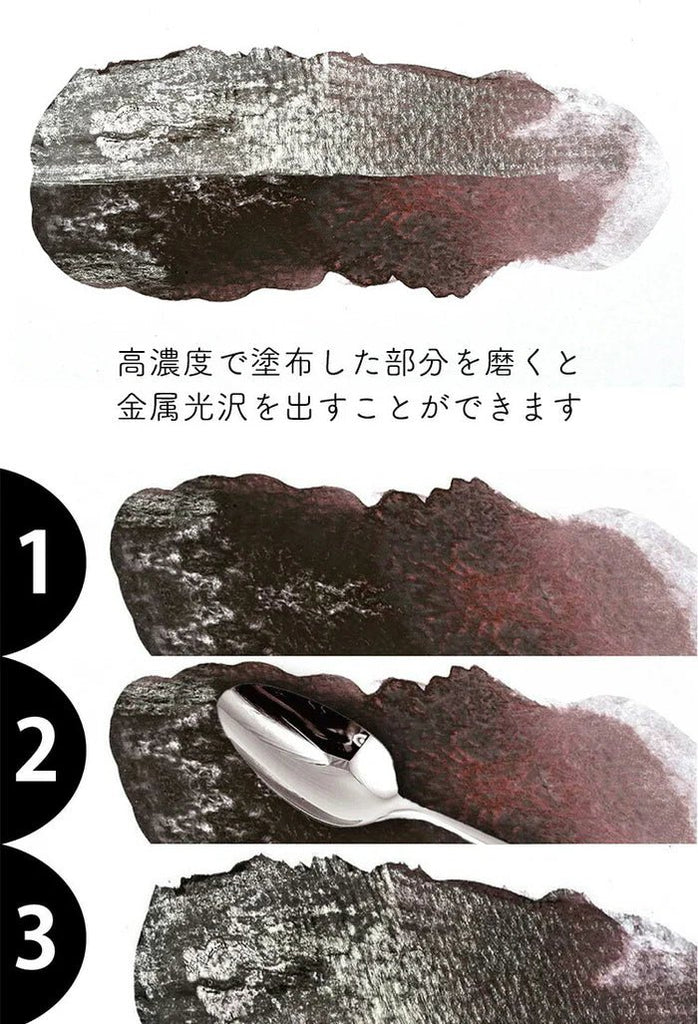 高濃度で塗布した部分を磨くと
金属光沢を出すことができます

1

2

3